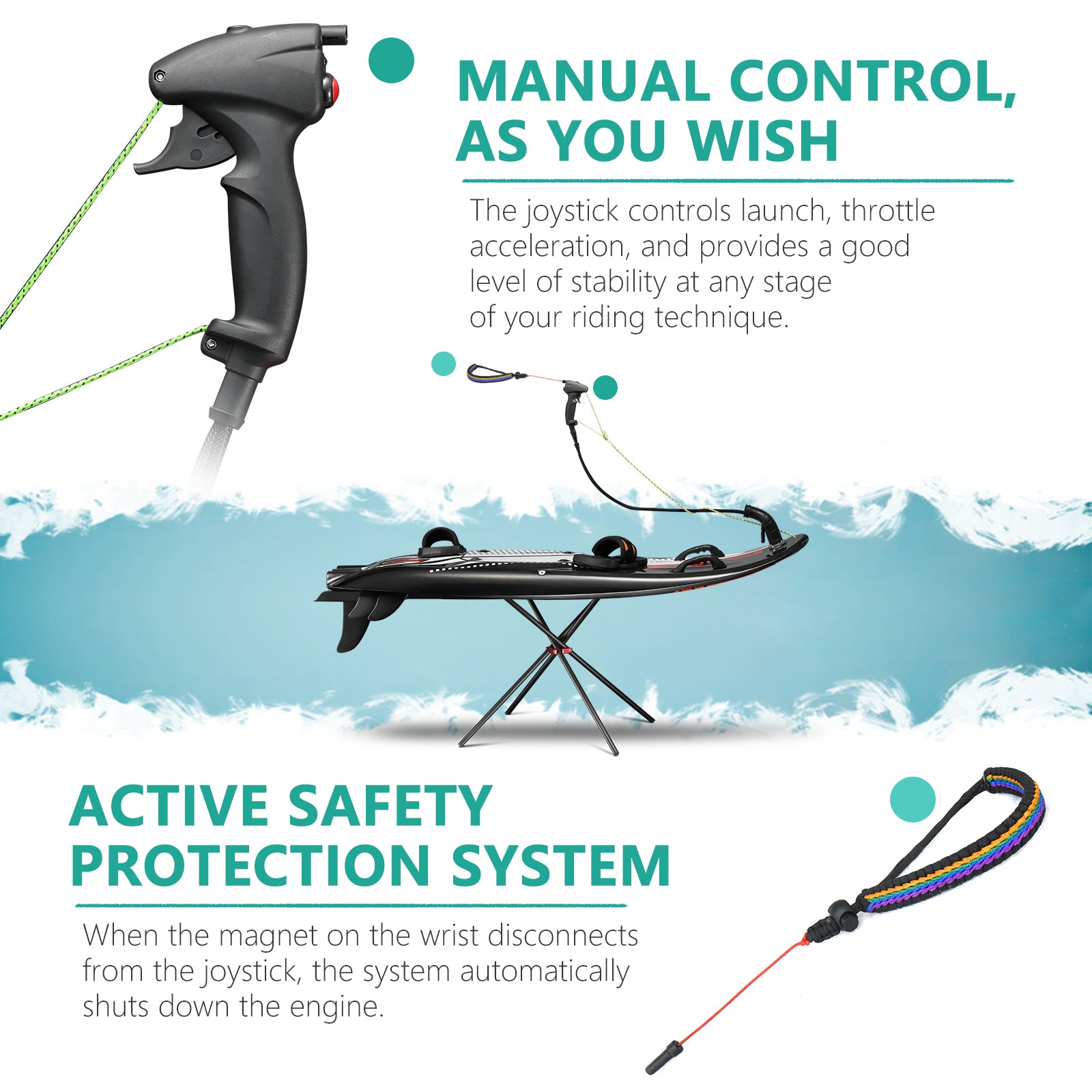 MANUAL CONTROL, AS YOU WISH

The joystick controls launch, throttle acceleration, and provides a good level of stability at any stage of your riding technique.

ACTIVE SAFETY PROTECTION SYSTEM

When the magnet on the wrist disconnects from the joystick, the system automatically shuts down the engine.